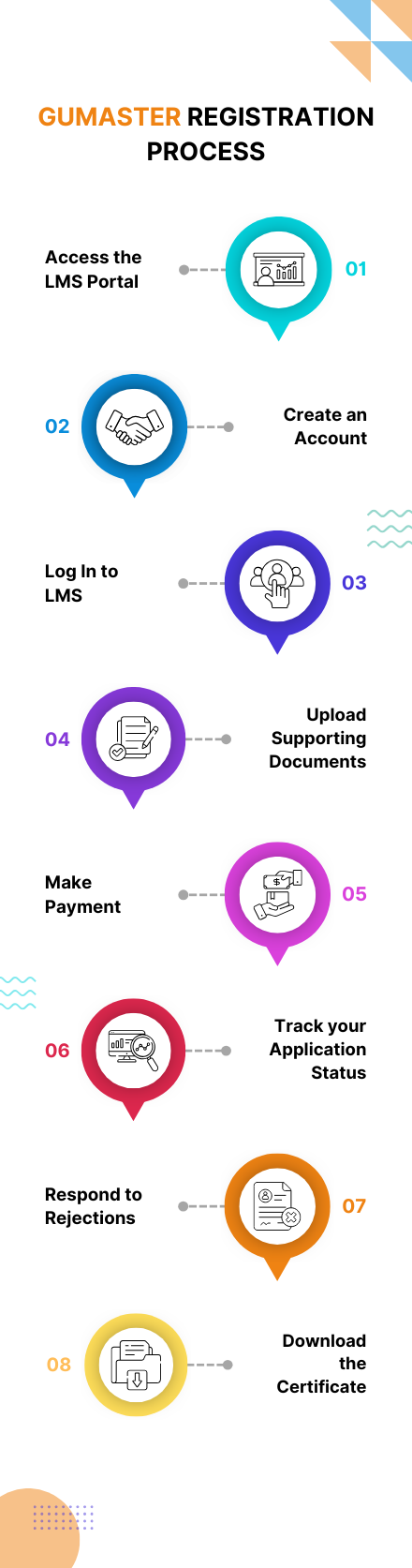 GUMASTER REGISTRATION PROCESS

Access the LMS Portal

01

02

Create an Account

Log In to LMS

03

04

Upload Supporting Documents

Make Payment

05

06

Track your Application Status

Respond to Rejections

07

08

Download the Certificate